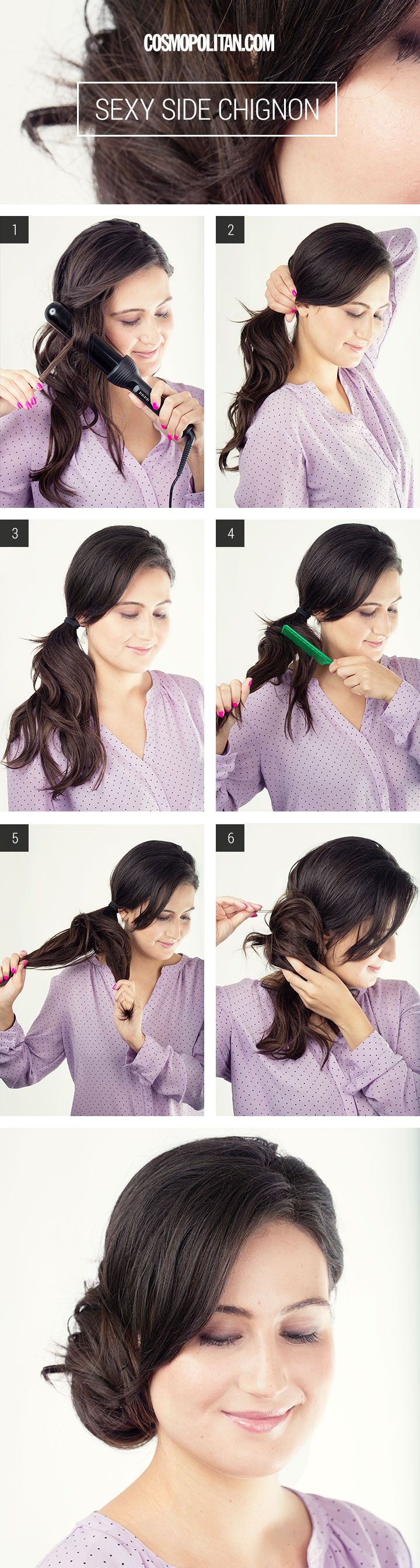 COSMOPOLITAN.COM

SEXY SIDE CHIGNON

1

2

3

4

5

6