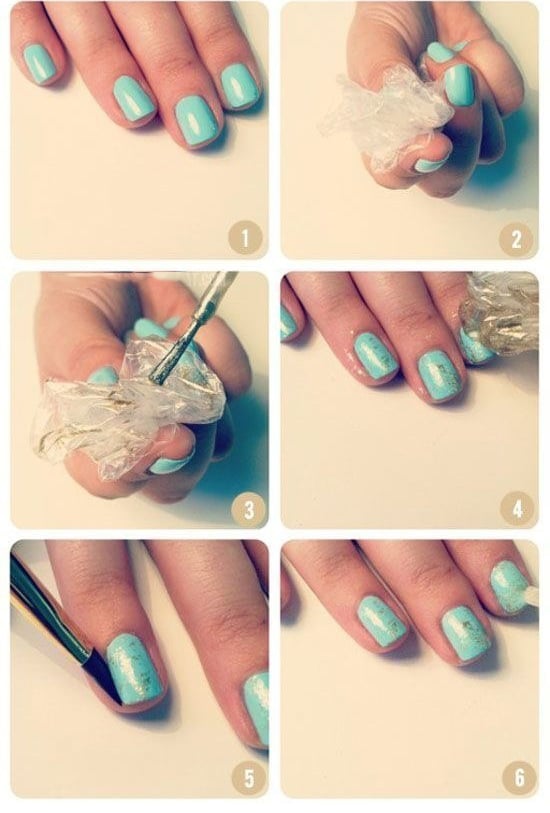 1

2

3

4

5

6