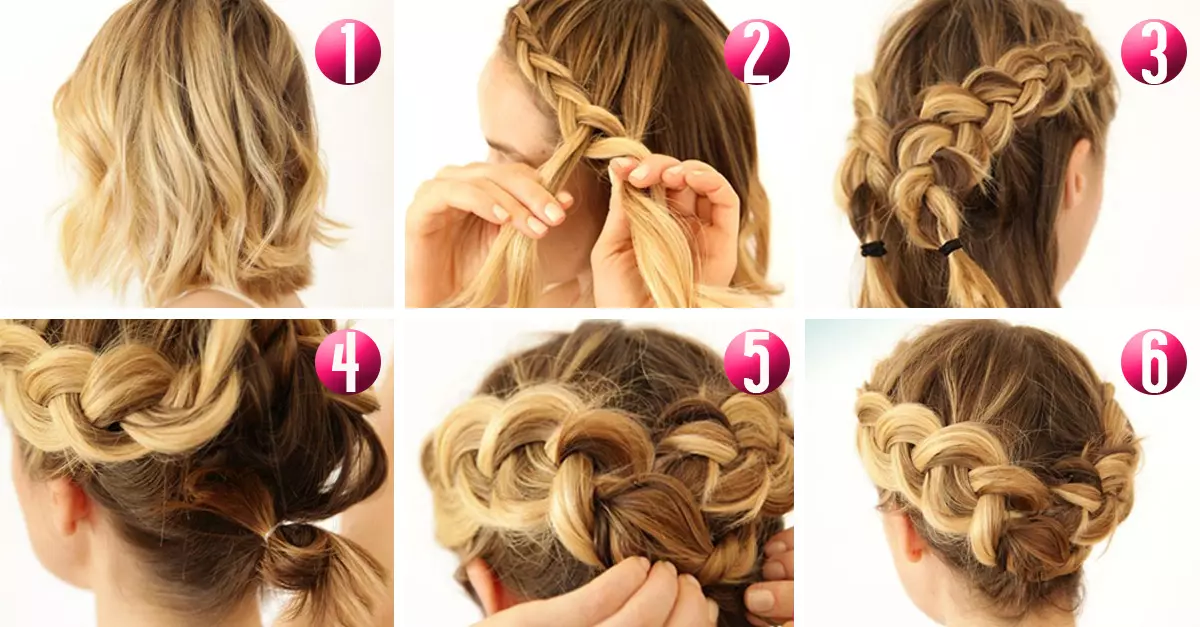 1
2
3
4
5
6