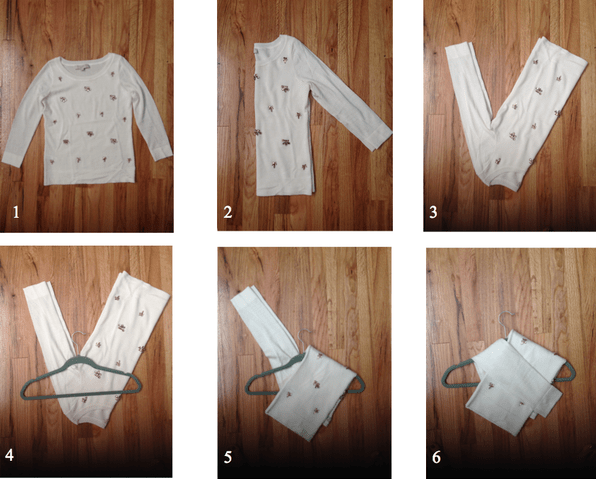 1

2

3

4

5

6