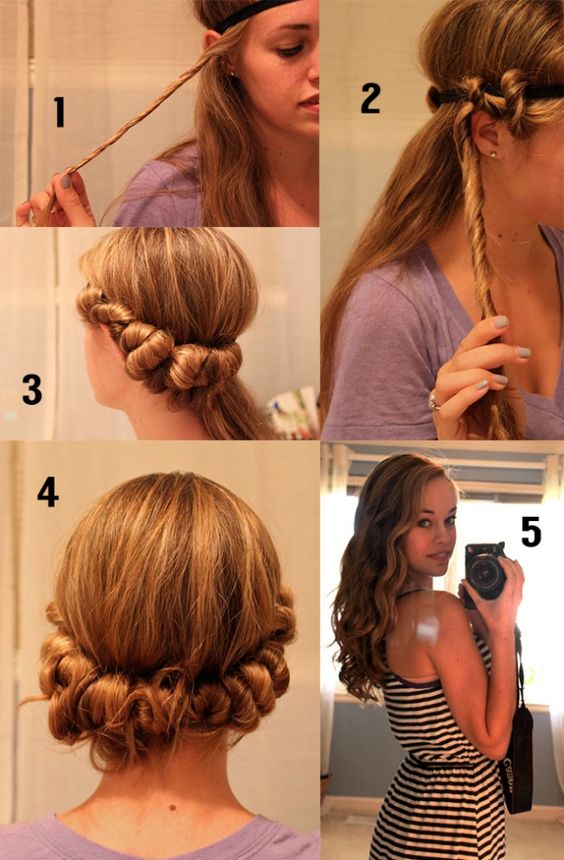 1
2
3
4
5